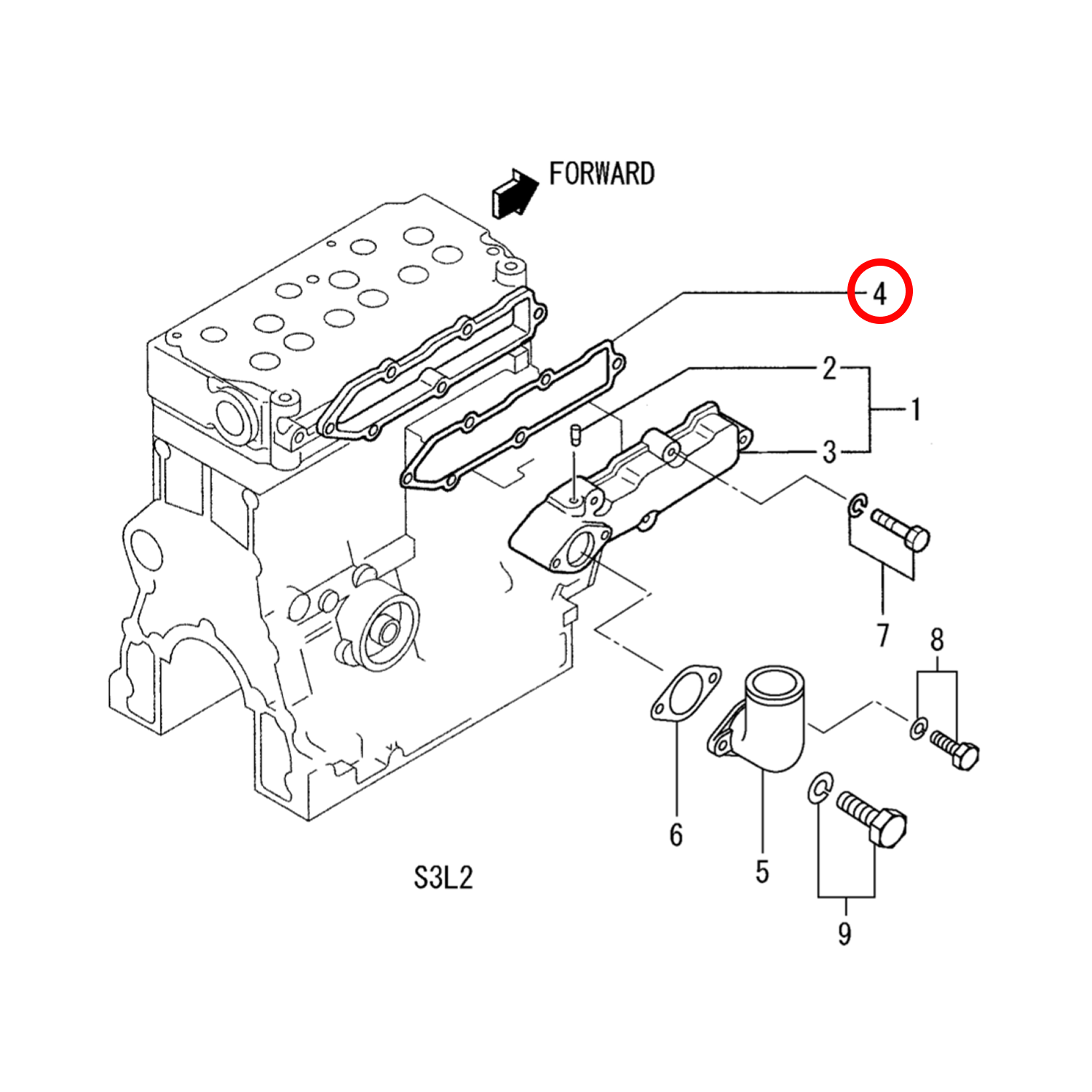 FORWARD

4

2

1

3

7

8

6

5

9

S3L2