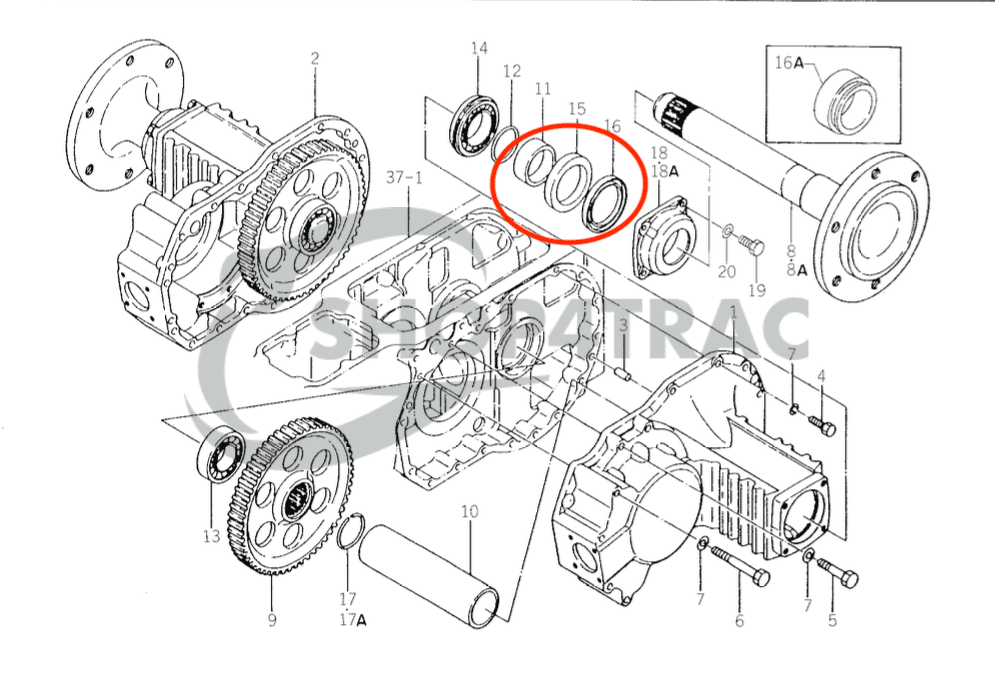 2
14
12
11
15
16
16A
37-1
18
18A
20
19
8
8A
SHOP4TRAC
1
3
7
4
13
9
17
17A
10
7
6
7
5