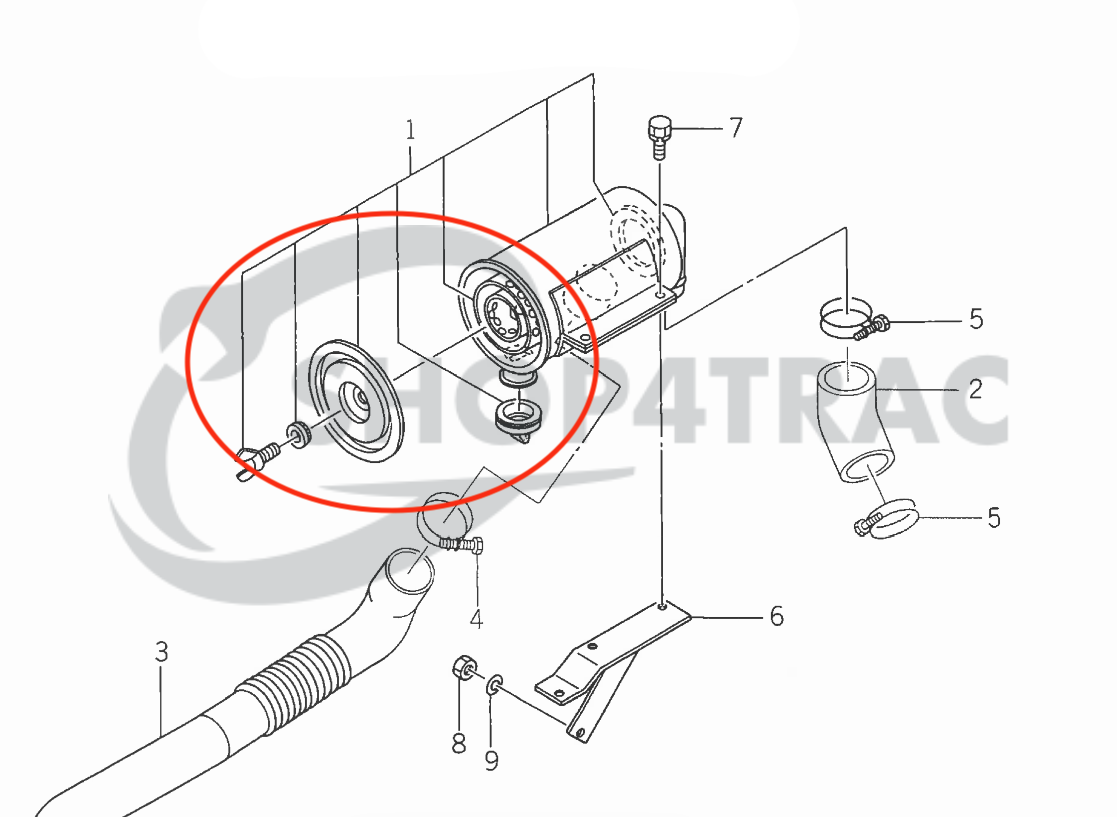 1
7
5
2
5
SHOP4TRAC
4
6
3
8
9